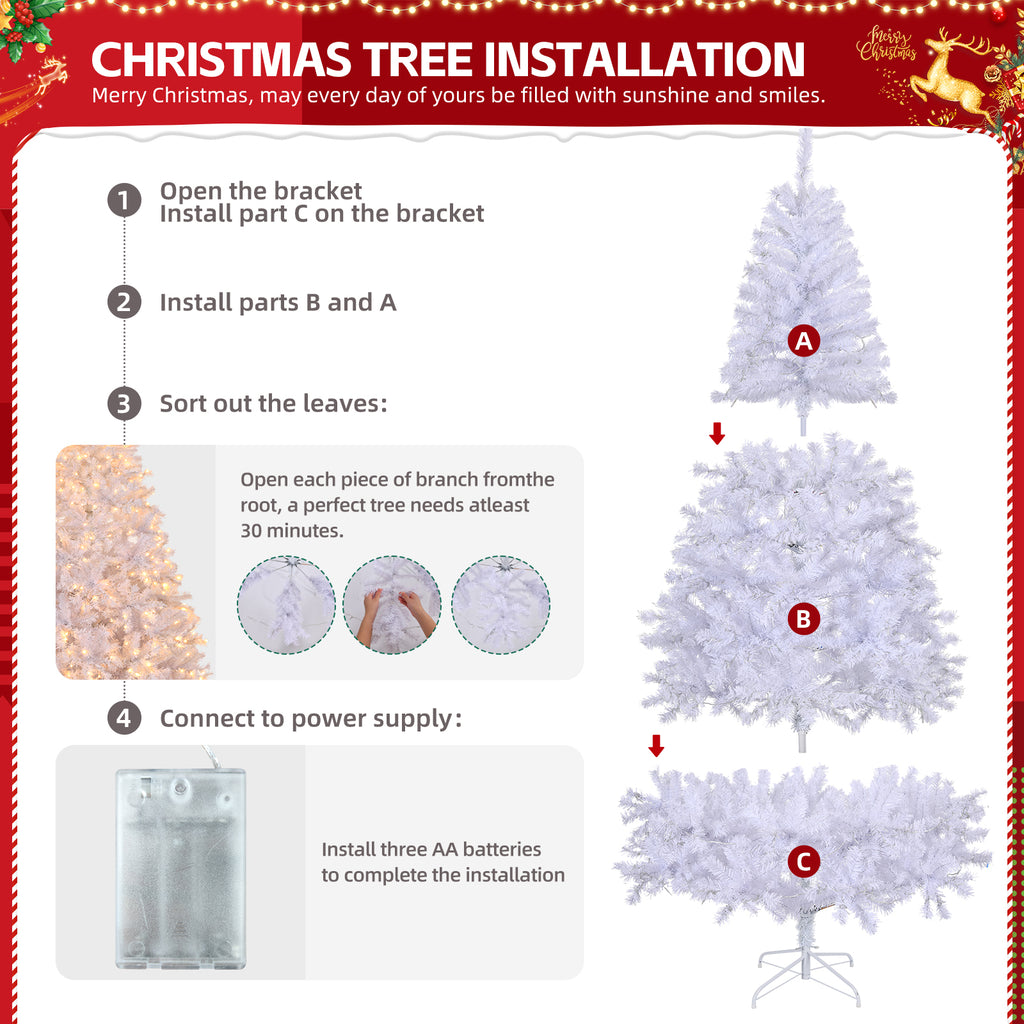 CHRISTMAS TREE INSTALLATION
Merry Christmas, may every day of yours be filled with sunshine and smiles.

Merry Christmas

1 Open the bracket
Install part C on the bracket

2 Install parts B and A

3 Sort out the leaves:

Open each piece of branch fromthe root, a perfect tree needs atleast 30 minutes.

4 Connect to power supply:

Install three AA batteries to complete the installation

A

B

C