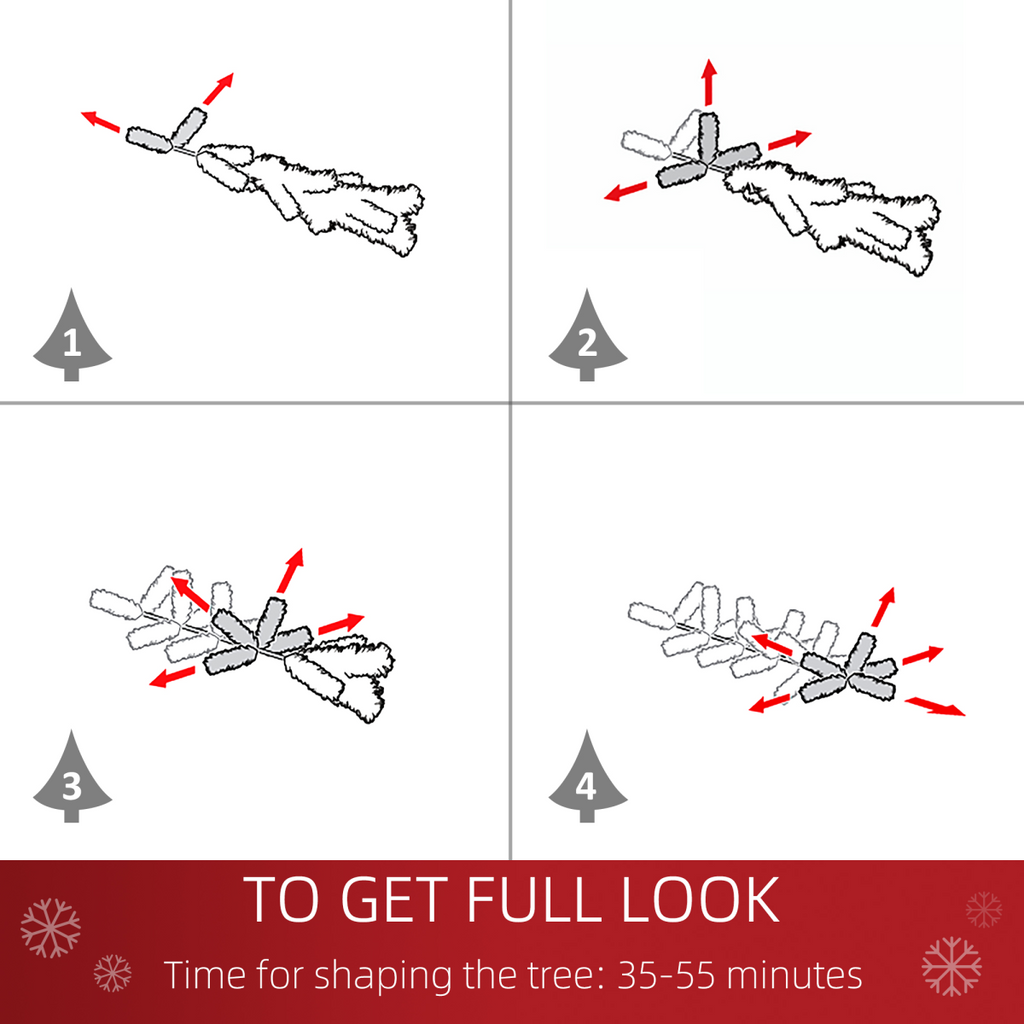 1

2

3

4

TO GET FULL LOOK

Time for shaping the tree: 35-55 minutes