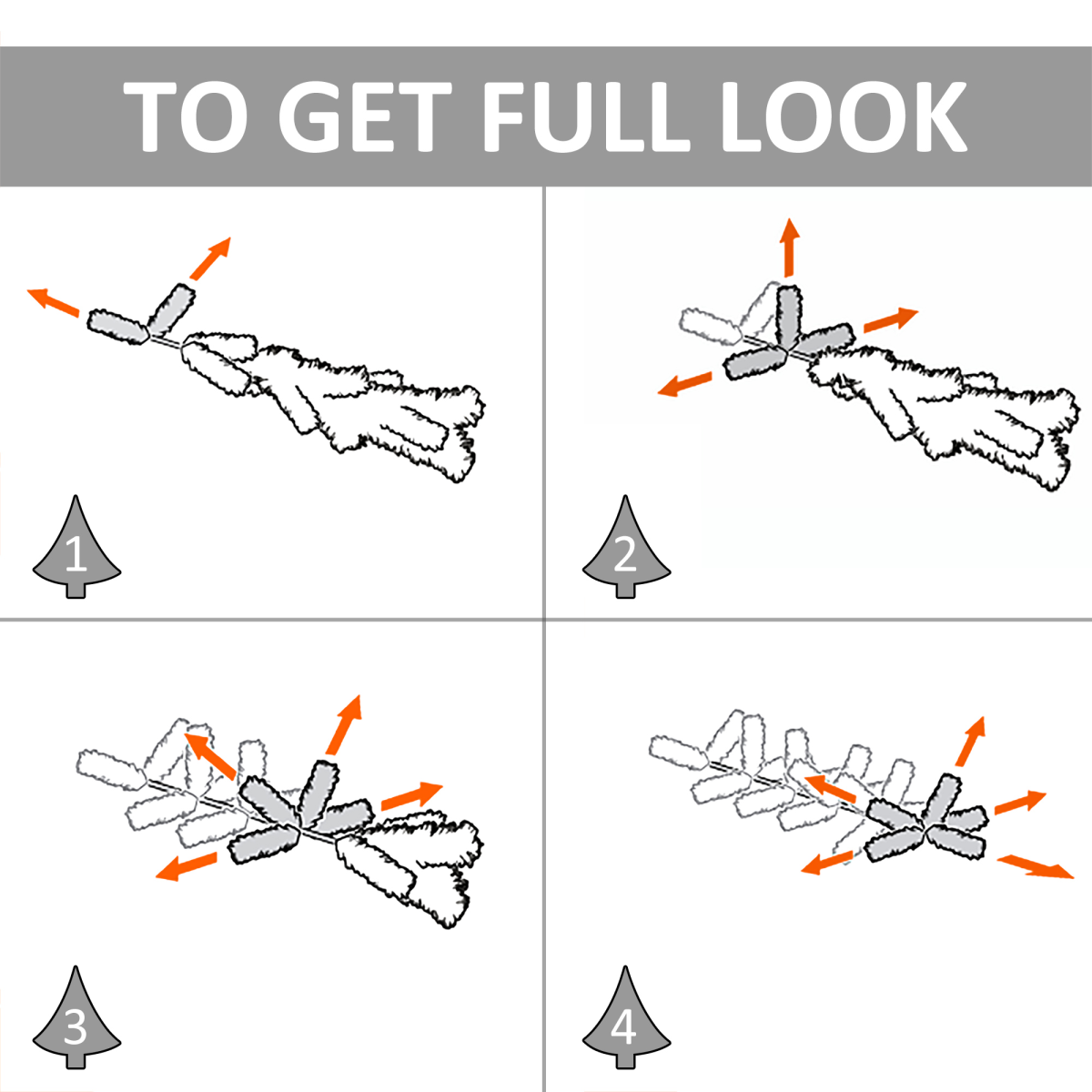 TO GET FULL LOOK

1

2

3

4