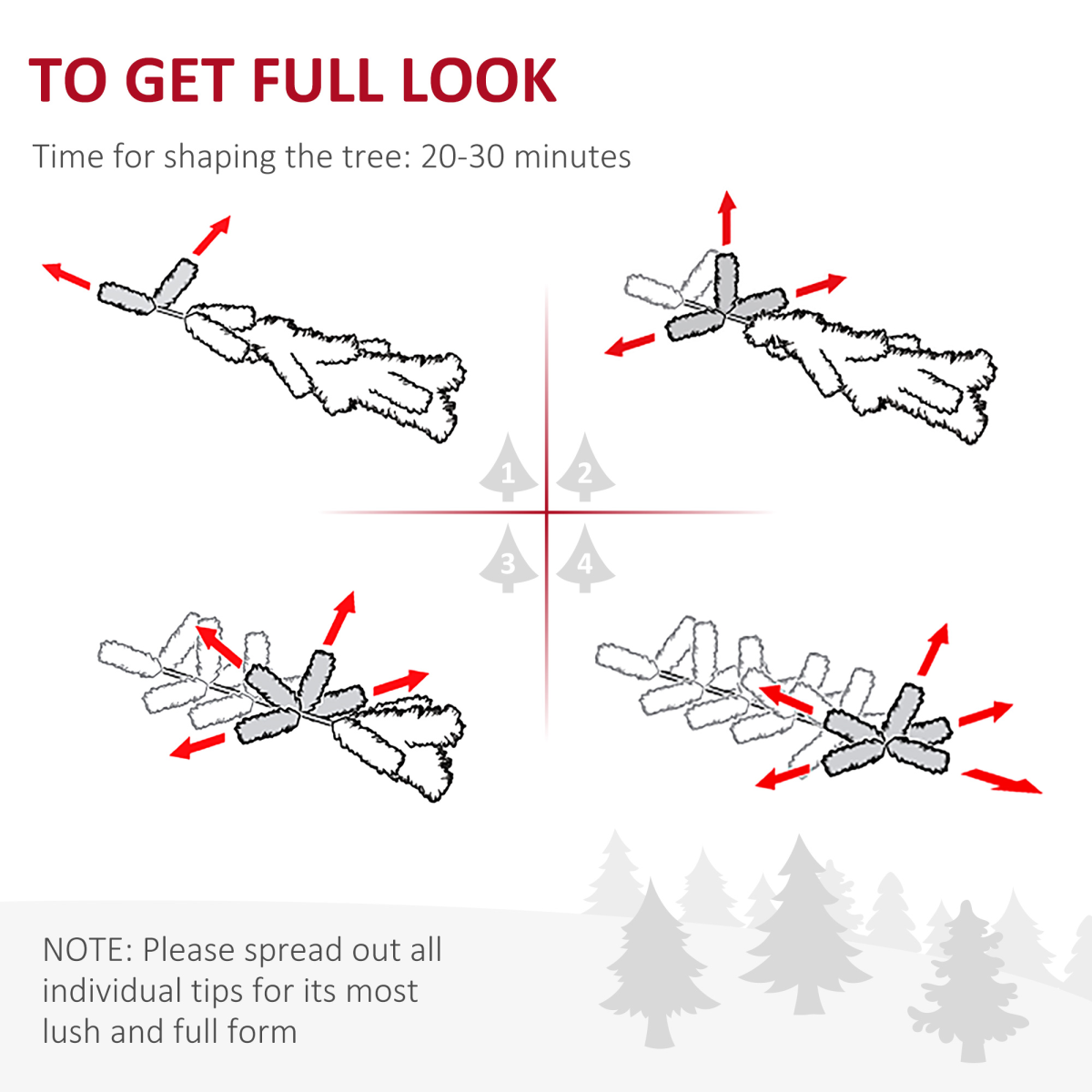 TO GET FULL LOOK

Time for shaping the tree: 20-30 minutes

1 2 3 4

NOTE: Please spread out all individual tips for its most lush and full form