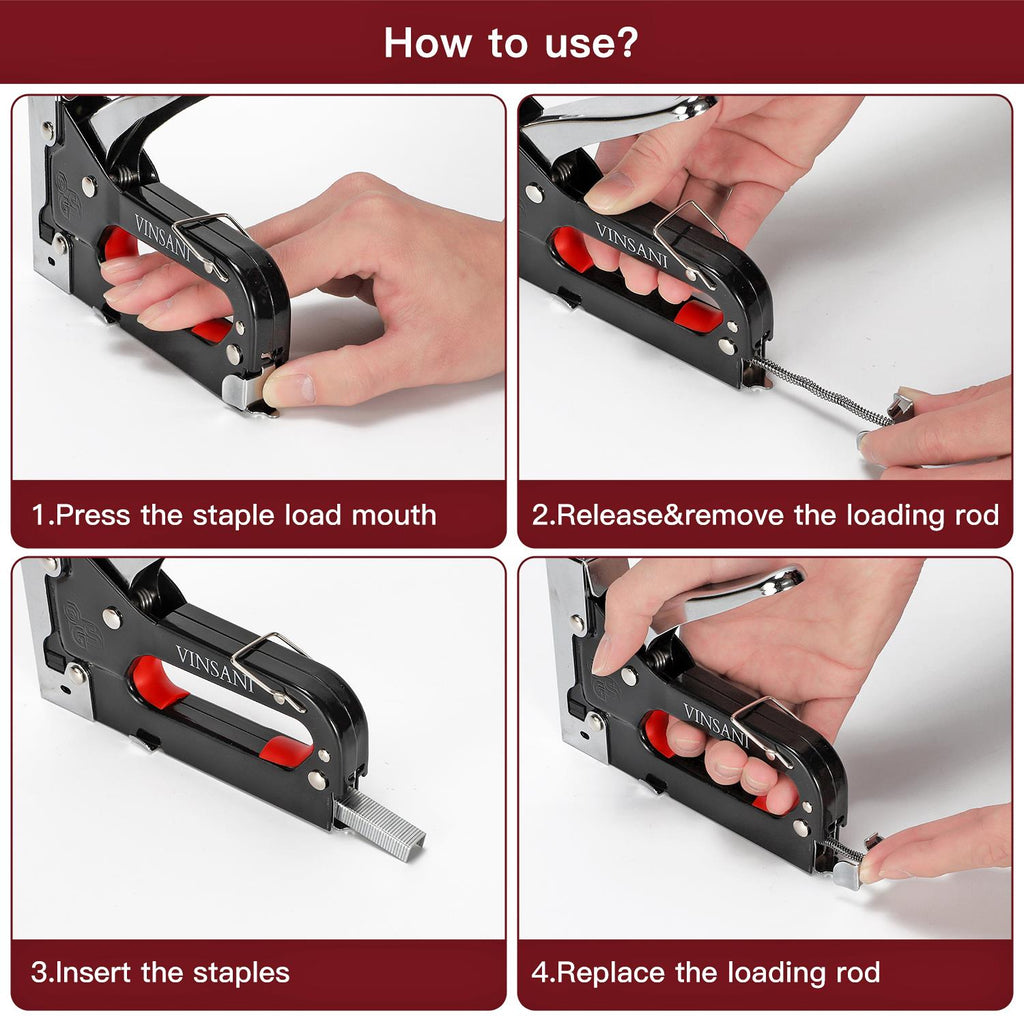 How to use?

VINSANI

1.Press the staple load mouth

VINSANI

2.Release&remove the loading rod

VINSANI

3.Insert the staples

VINSANI

4.Replace the loading rod