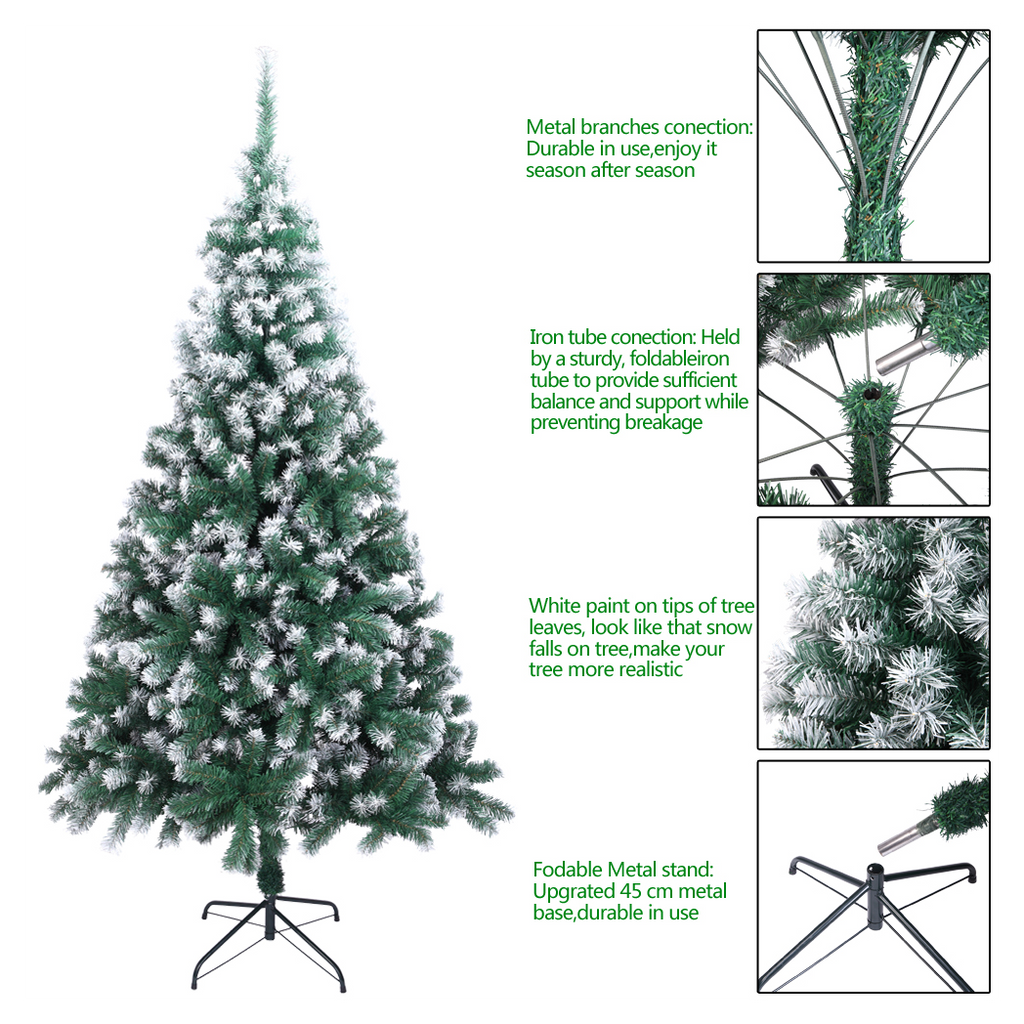 Metal branches conection: Durable in use,enjoy it season after season

Iron tube conection: Held by a sturdy, foldableiron tube to provide sufficient balance and support while preventing breakage

White paint on tips of tree leaves, look like that snow falls on tree,make your tree more realistic

Fodable Metal stand: Upgrated 45 cm metal base,durable in use